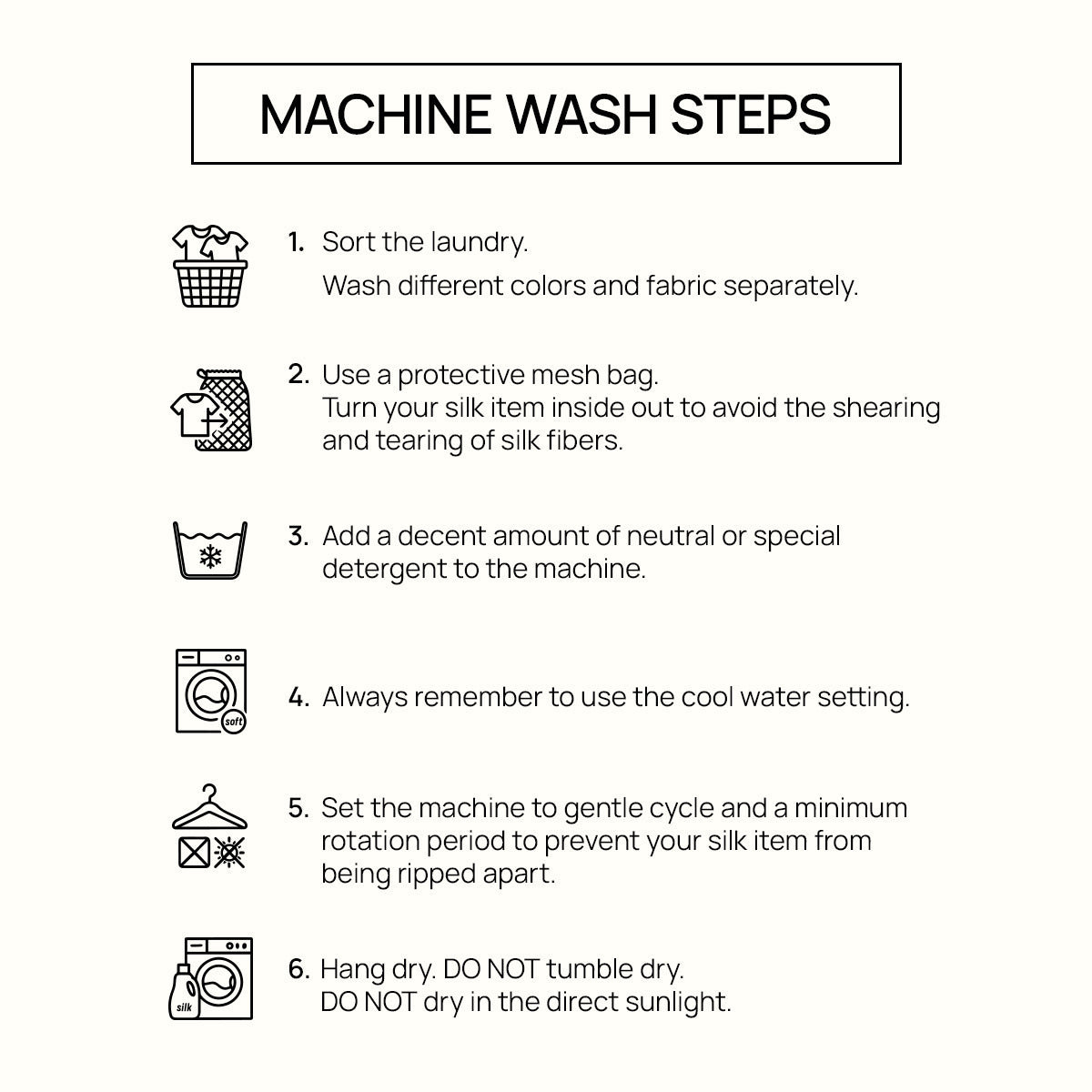 MACHINE WASH STEPS

1. Sort the laundry.
Wash different colors and fabric separately.

2. Use a protective mesh bag.
Turn your silk item inside out to avoid the shearing and tearing of silk fibers.

3. Add a decent amount of neutral or special detergent to the machine.

soft

4. Always remember to use the cool water setting.

5. Set the machine to gentle cycle and a minimum rotation period to prevent your silk item from being ripped apart.

silk

6. Hang dry. DO NOT tumble dry.
DO NOT dry in the direct sunlight.