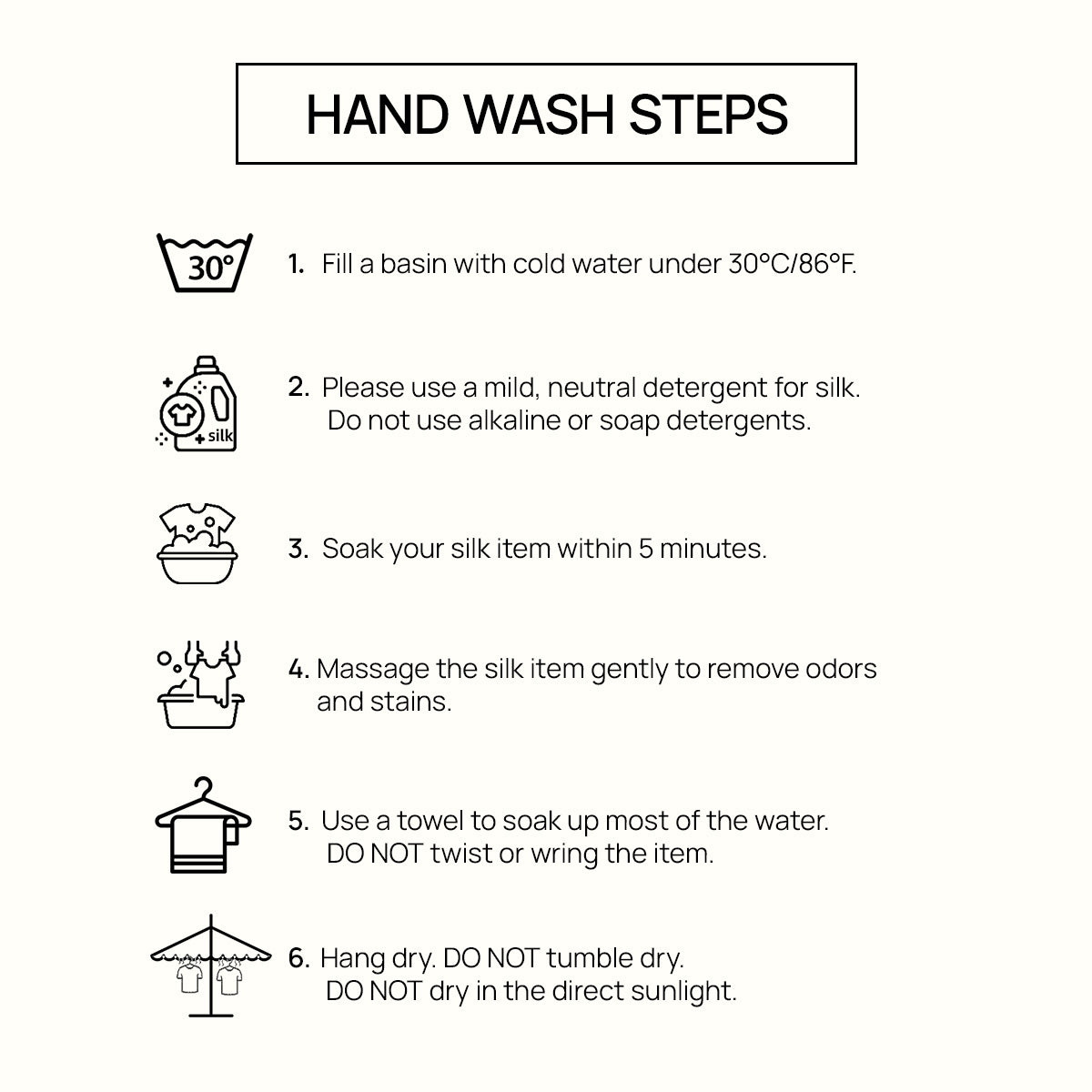 HAND WASH STEPS

30°

1. Fill a basin with cold water under 30°C/86°F.

silk

2. Please use a mild, neutral detergent for silk. Do not use alkaline or soap detergents.

3. Soak your silk item within 5 minutes.

4. Massage the silk item gently to remove odors and stains.

5. Use a towel to soak up most of the water. DO NOT twist or wring the item.

6. Hang dry. DO NOT tumble dry. DO NOT dry in the direct sunlight.